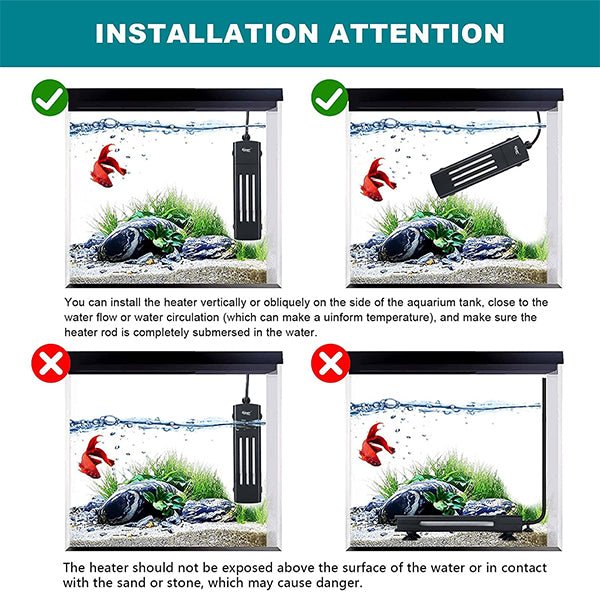 INSTALLATION ATTENTION

You can install the heater vertically or obliquely on the side of the aquarium tank, close to the water flow or water circulation (which can make a uinform temperature), and make sure the heater rod is completely submersed in the water.

The heater should not be exposed above the surface of the water or in contact with the sand or stone, which may cause danger.